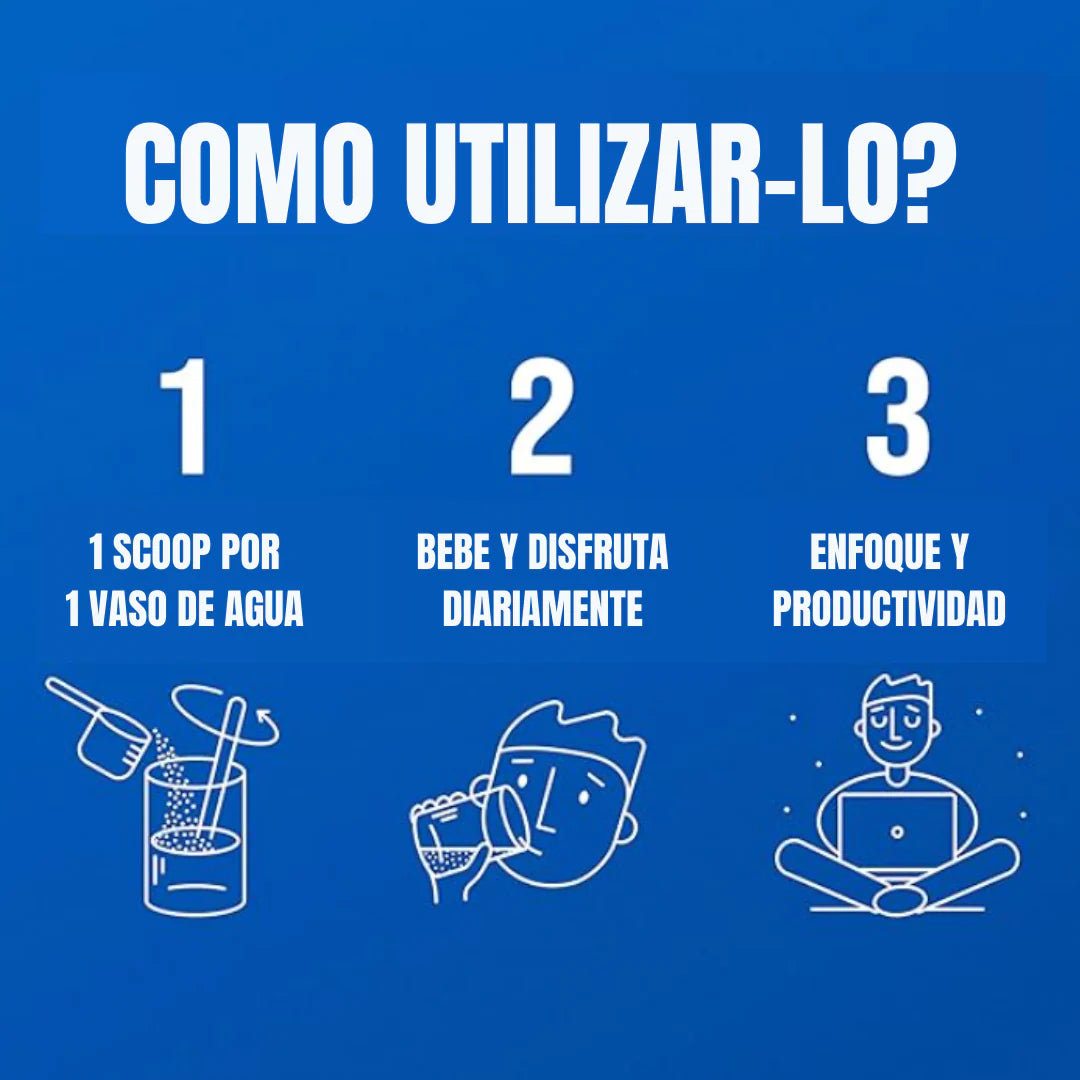 COMO UTILIZAR-LO?

1

1 SCOOP POR 1 VASO DE AGUA

2

BEBE Y DISFRUTA DIARIAMENTE

3

ENFOQUE Y PRODUCTIVIDAD